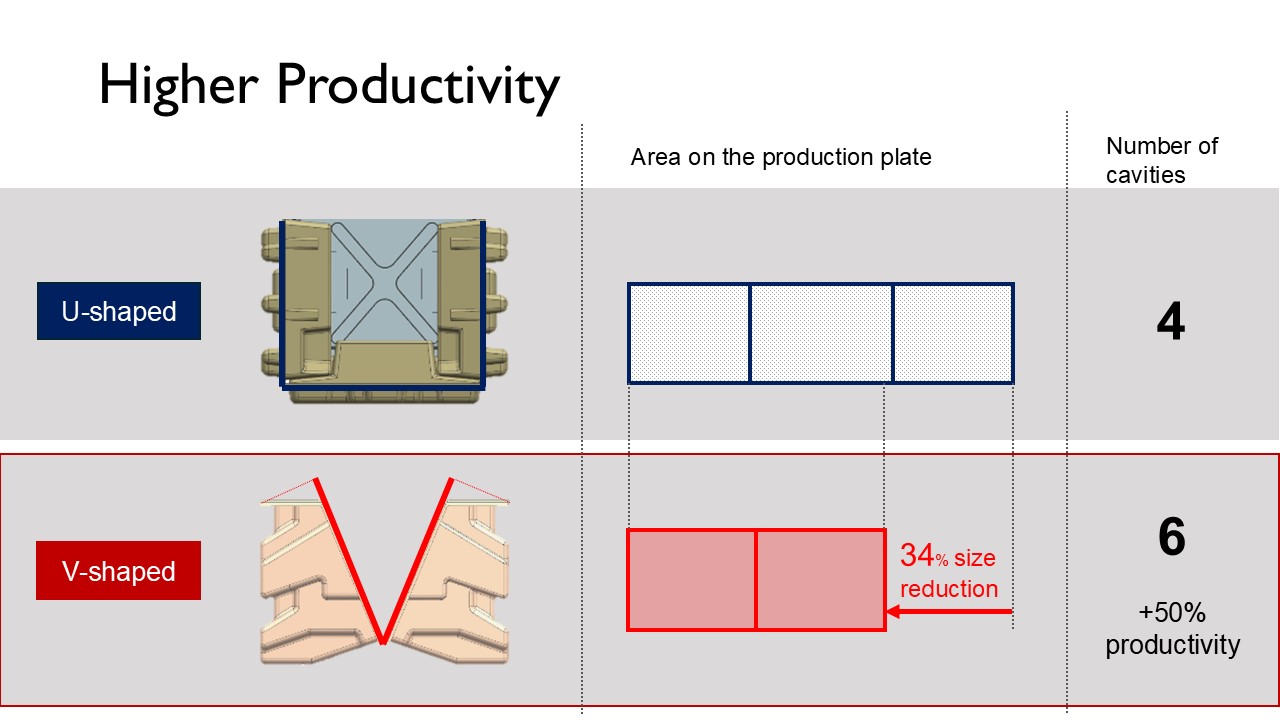 Higher Productivity

Area on the production plate

Number of cavities

U-shaped

4

V-shaped

34% size reduction

6

+50% productivity