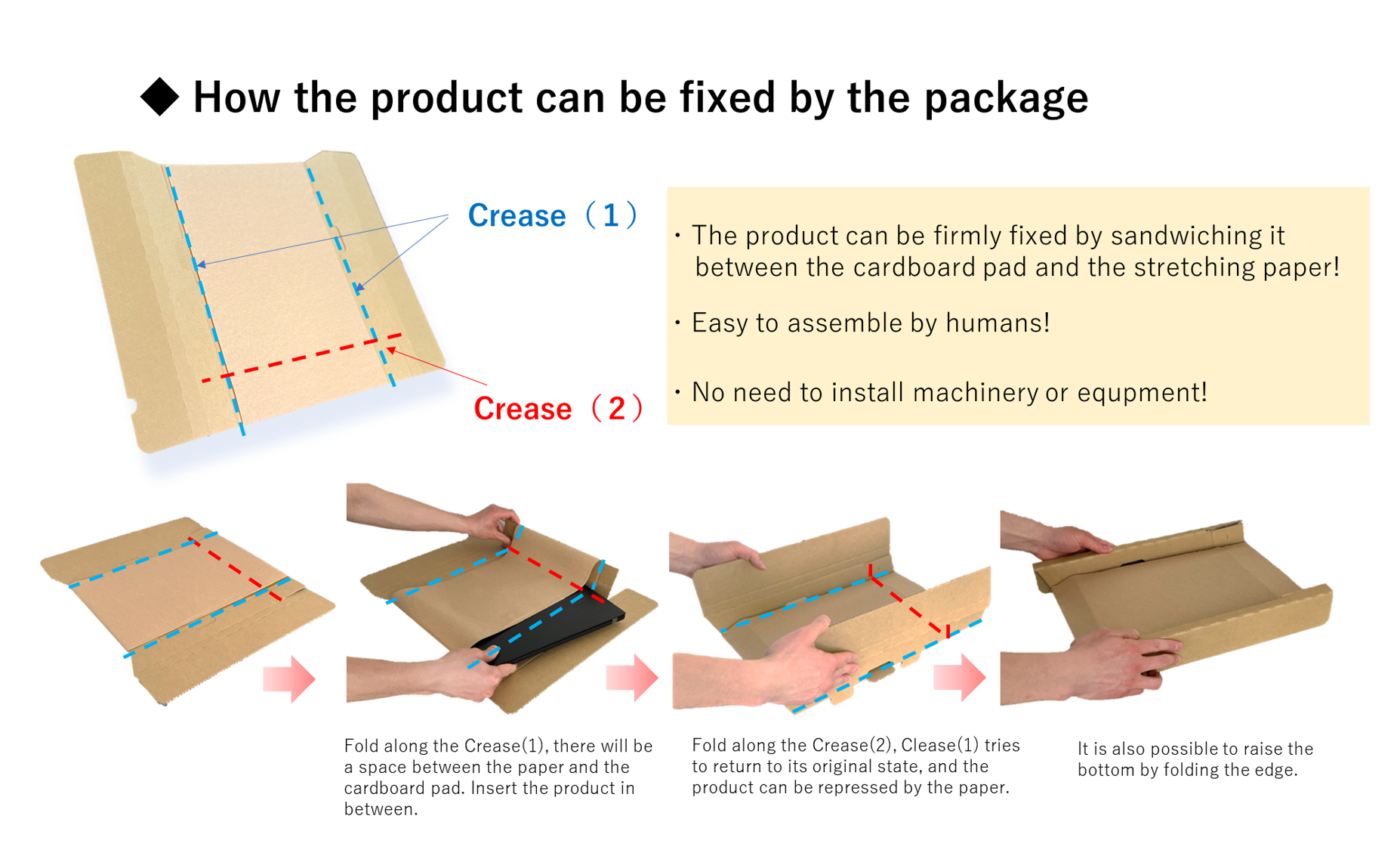 ◆ How the product can be fixed by the package

Crease（1）

Crease（2）

・The product can be firmly fixed by sandwiching it between the cardboard pad and the stretching paper!

・Easy to assemble by humans!

・No need to install machinery or equpment!

Fold along the Crease(1), there will be a space between the paper and the cardboard pad. Insert the product in between.

Fold along the Crease(2), Clease(1) tries to return to its original state, and the product can be repressed by the paper.

It is also possible to raise the bottom by folding the edge.