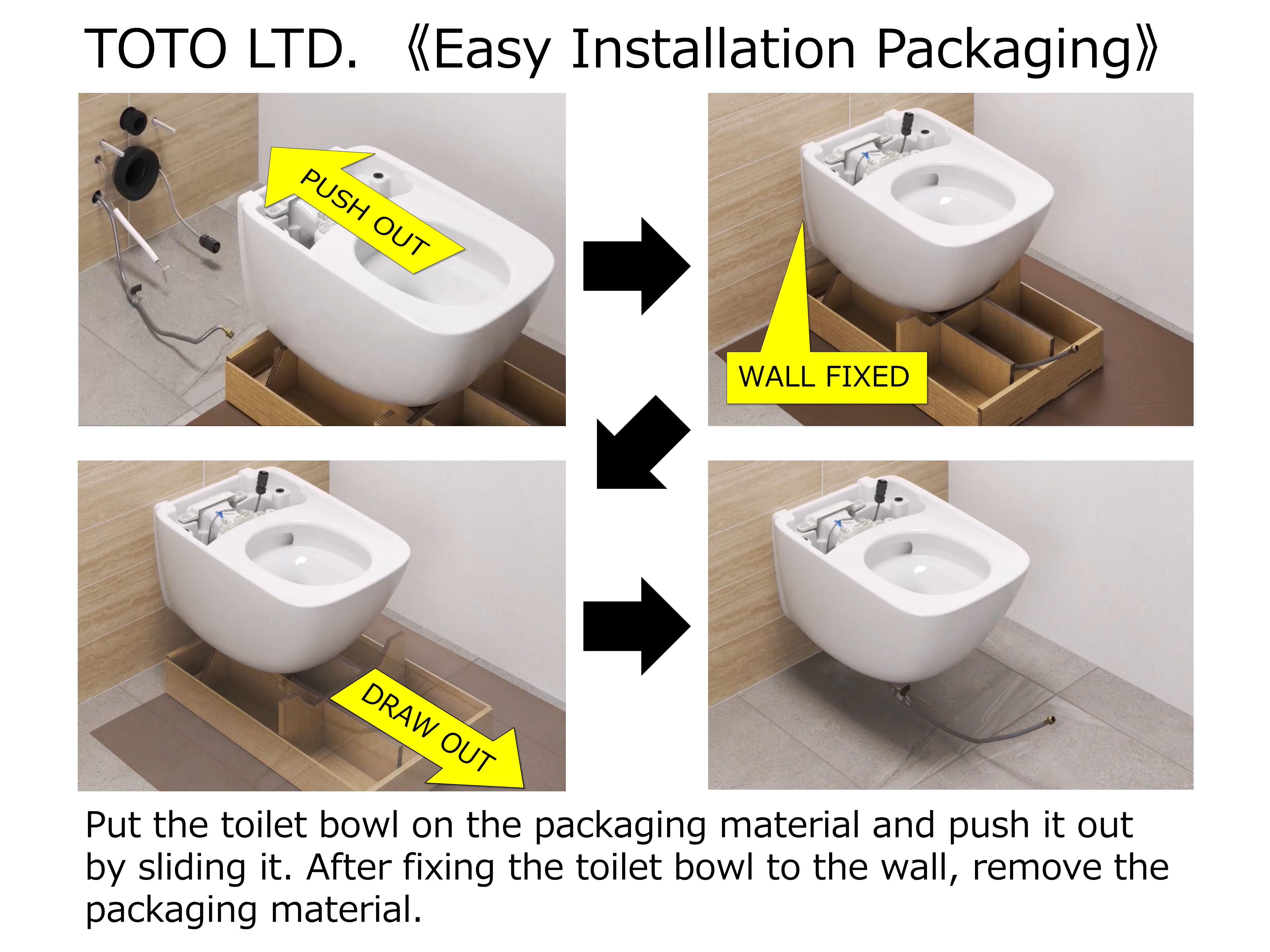 TOTO LTD. 《Easy Installation Packaging》

PUSH OUT

WALL FIXED

DRAW OUT

Put the toilet bowl on the packaging material and push it out by sliding it. After fixing the toilet bowl to the wall, remove the packaging material.