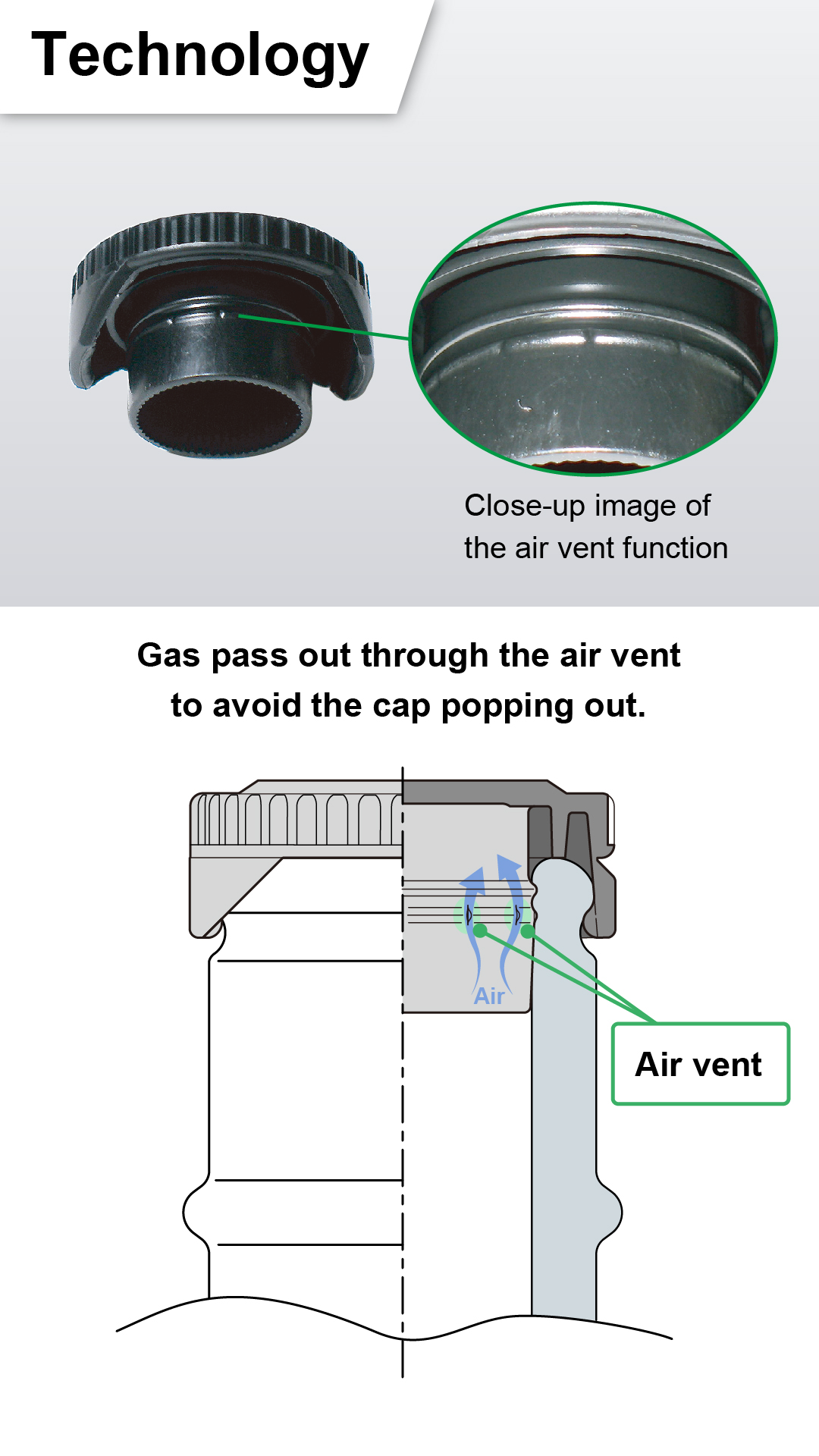 Technology

Close-up image of the air vent function

Gas pass out through the air vent to avoid the cap popping out.

Air

Air vent