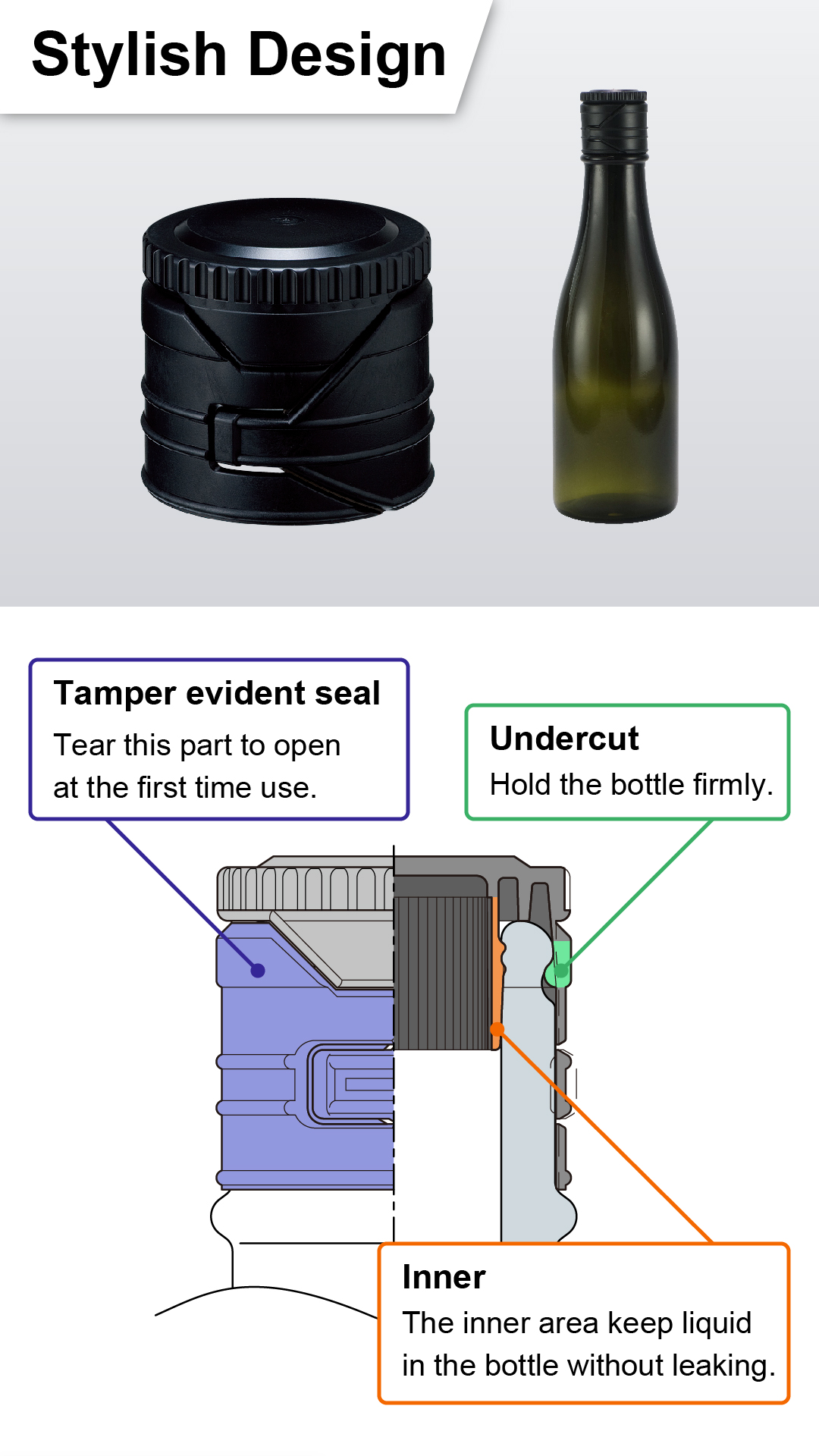 Stylish Design

Tamper evident seal
Tear this part to open at the first time use.

Undercut
Hold the bottle firmly.

Inner
The inner area keep liquid in the bottle without leaking.