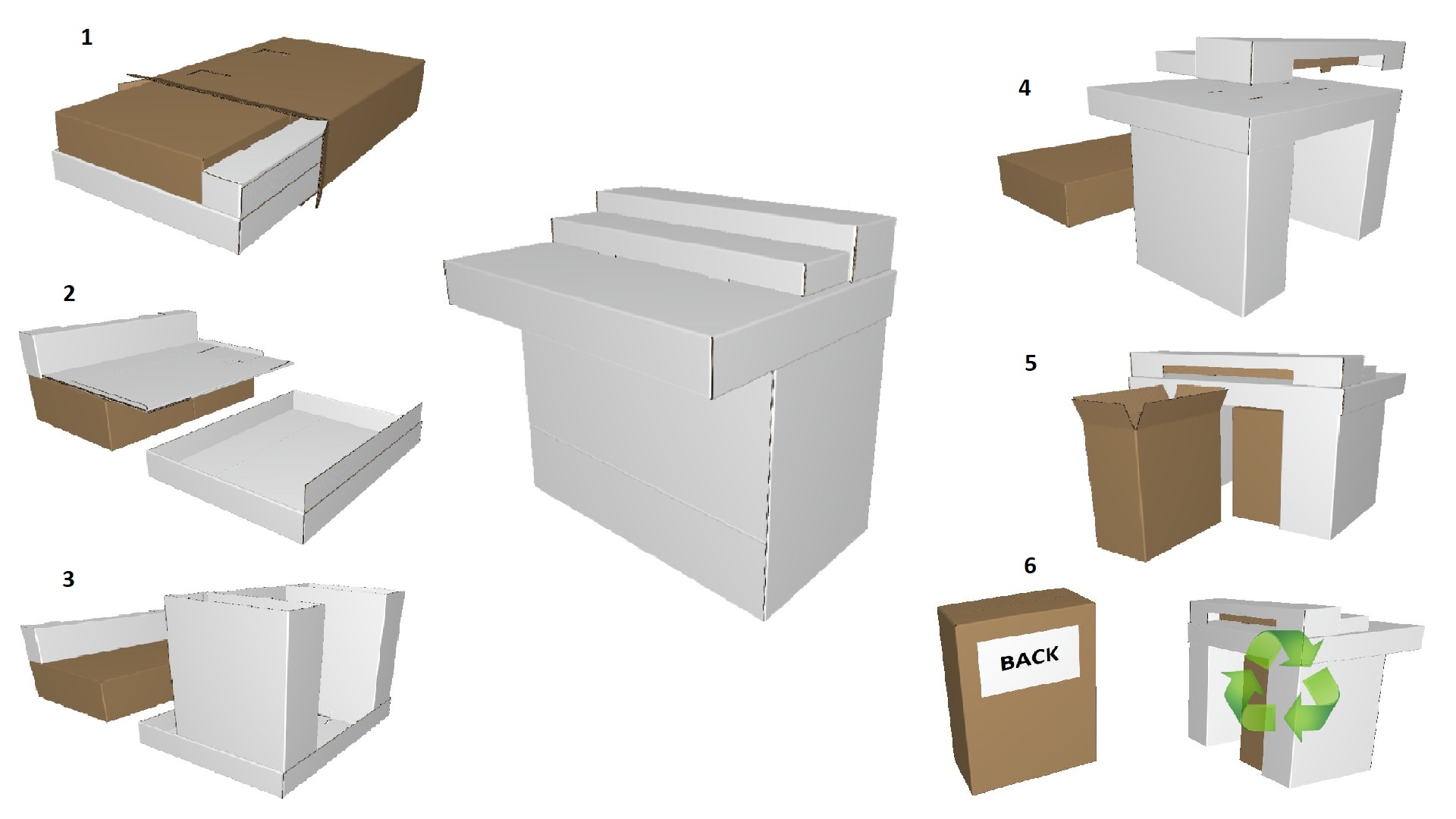 1

2

3

4

5

6

BACK